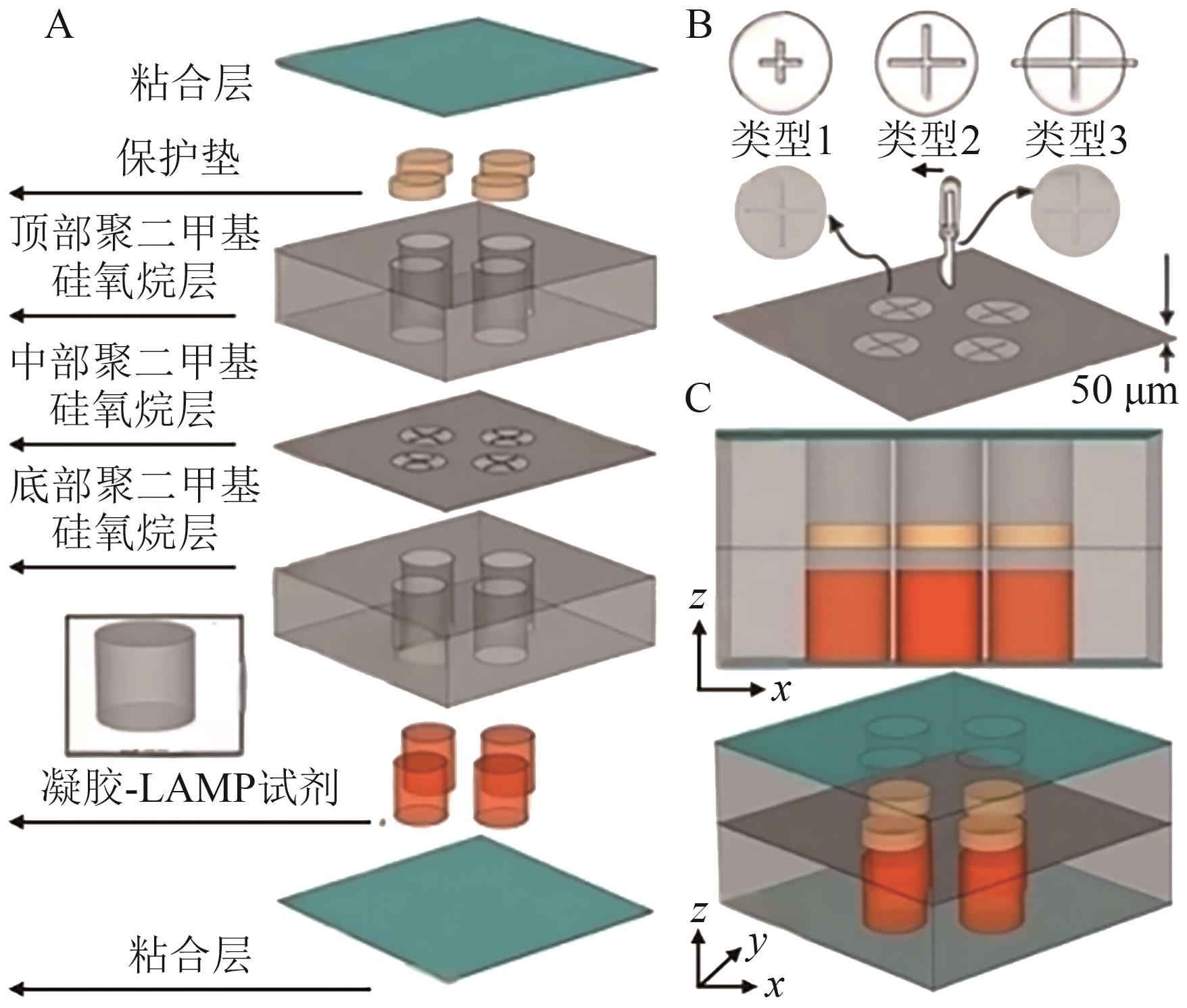 A

粘合层

保护垫

顶部聚二甲基硅氧烷层

中部聚二甲基硅氧烷层

底部聚二甲基硅氧烷层

凝胶-LAMP试剂

粘合层

B

类型1 类型2 类型3

50 μm

C

$z$

$x$

$z$

$y$

$x$